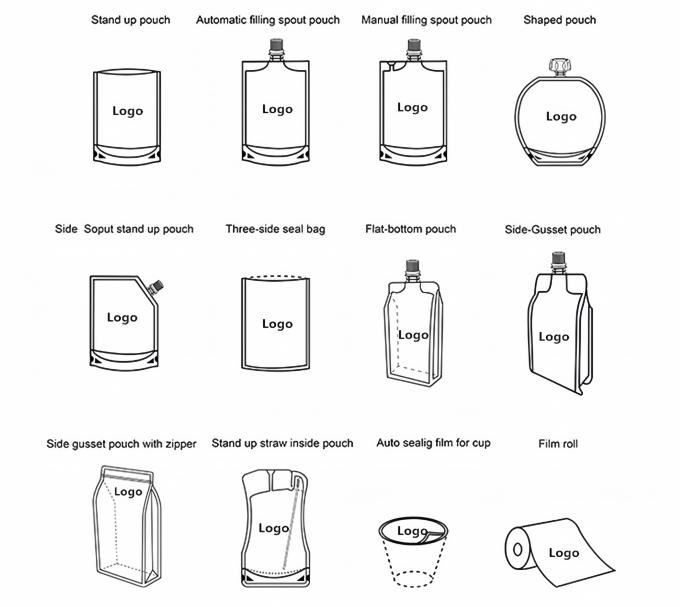 Stand up pouch

Logo

Automatic filling spout pouch

Logo

Manual filling spout pouch

Logo

Shaped pouch

Logo

Side Soput stand up pouch

Logo

Three-side seal bag

Logo

Flat-bottom pouch

Logo

Side-Gusset pouch

Logo

Side gusset pouch with zipper

Logo

Stand up straw inside pouch

Logo

Auto sealig film for cup

Logo

Film roll

Logo